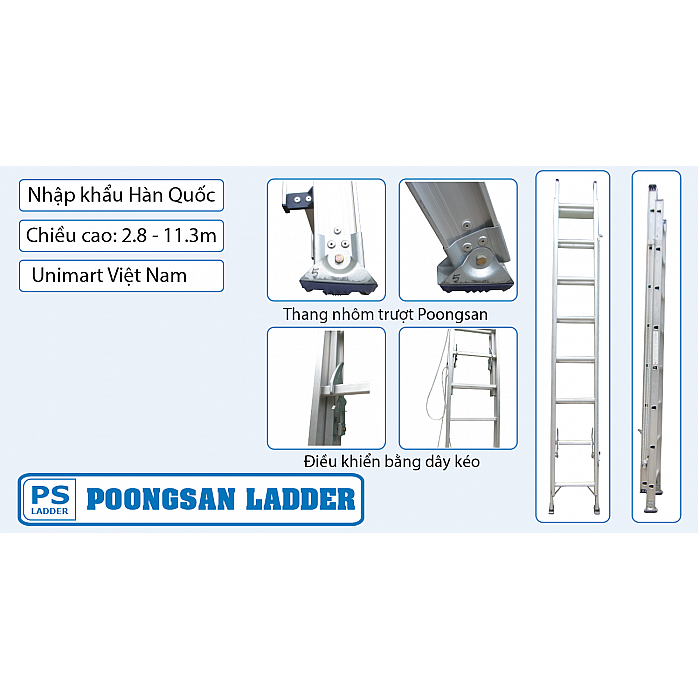 Nhập khẩu Hàn Quốc

Chiều cao: 2.8 - 11.3m

Unimart Việt Nam

5

5

Thang nhôm trượt Poongsan

Điều khiển bằng dây kéo

PS LADDER

POONGSAN LADDER